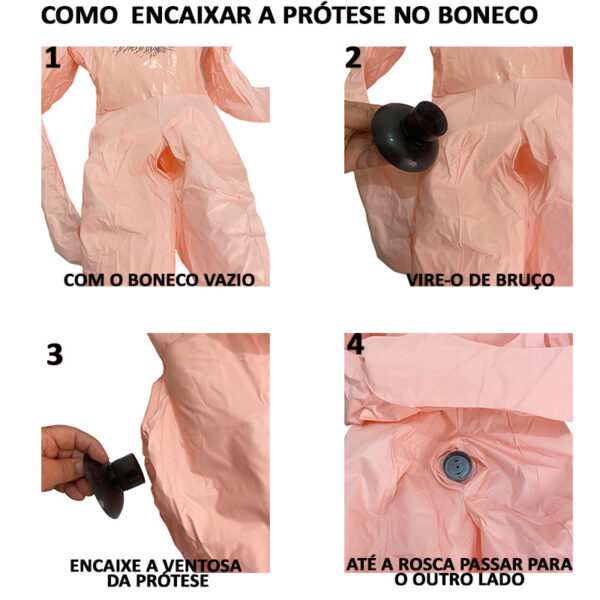 COMO ENCAIXAR A PRÓTESE NO BONECO

1

COM O BONECO VAZIO

2

VIRE-O DE BRUÇO

3

ENCAIXE A VENTOSA DA PRÓTESE

4

ATÉ A ROSCA PASSAR PARA O OUTRO LADO